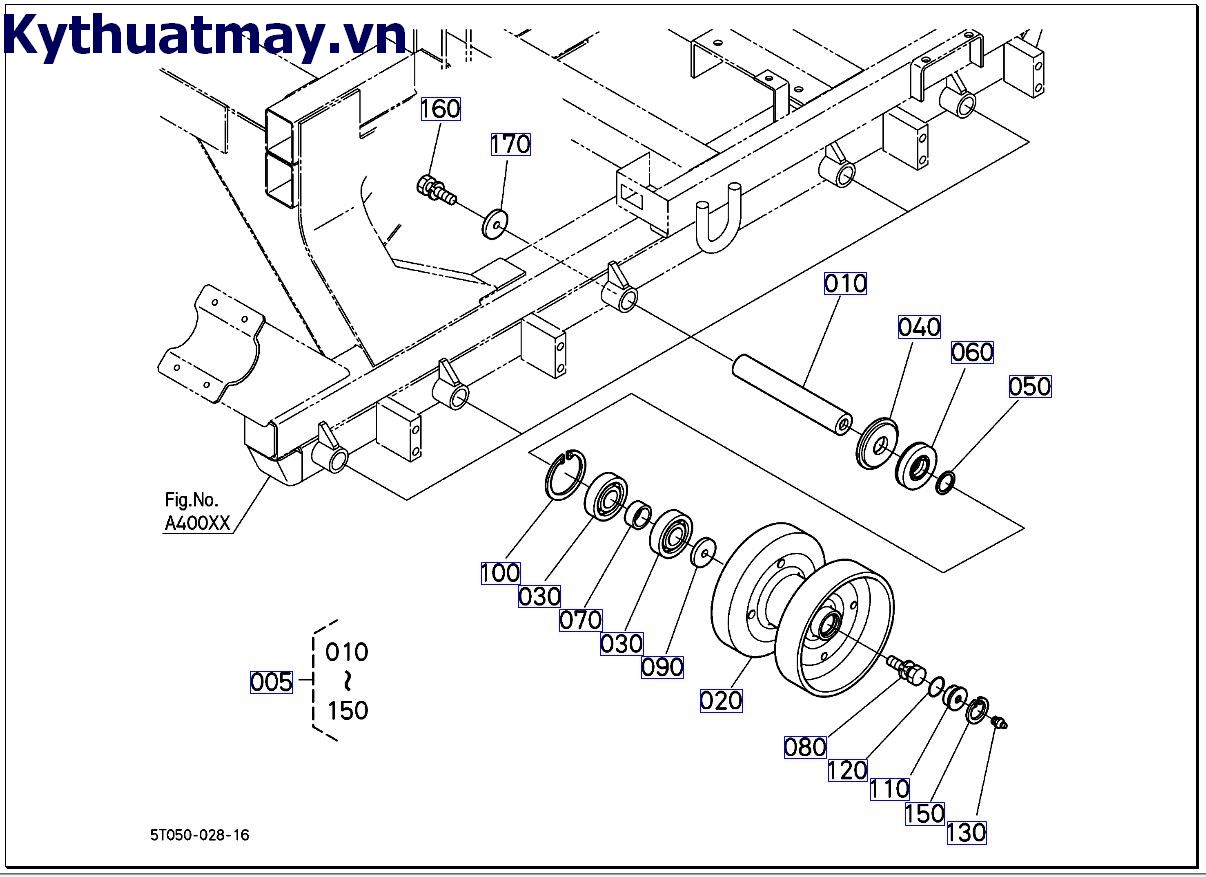 Kythuatmay.vn

160
170
010
040
060
050
Fig.No.
A400XX
100
030
070
030
090
020
005
010
~
150
080
120
110
150
130

5T050-028-16